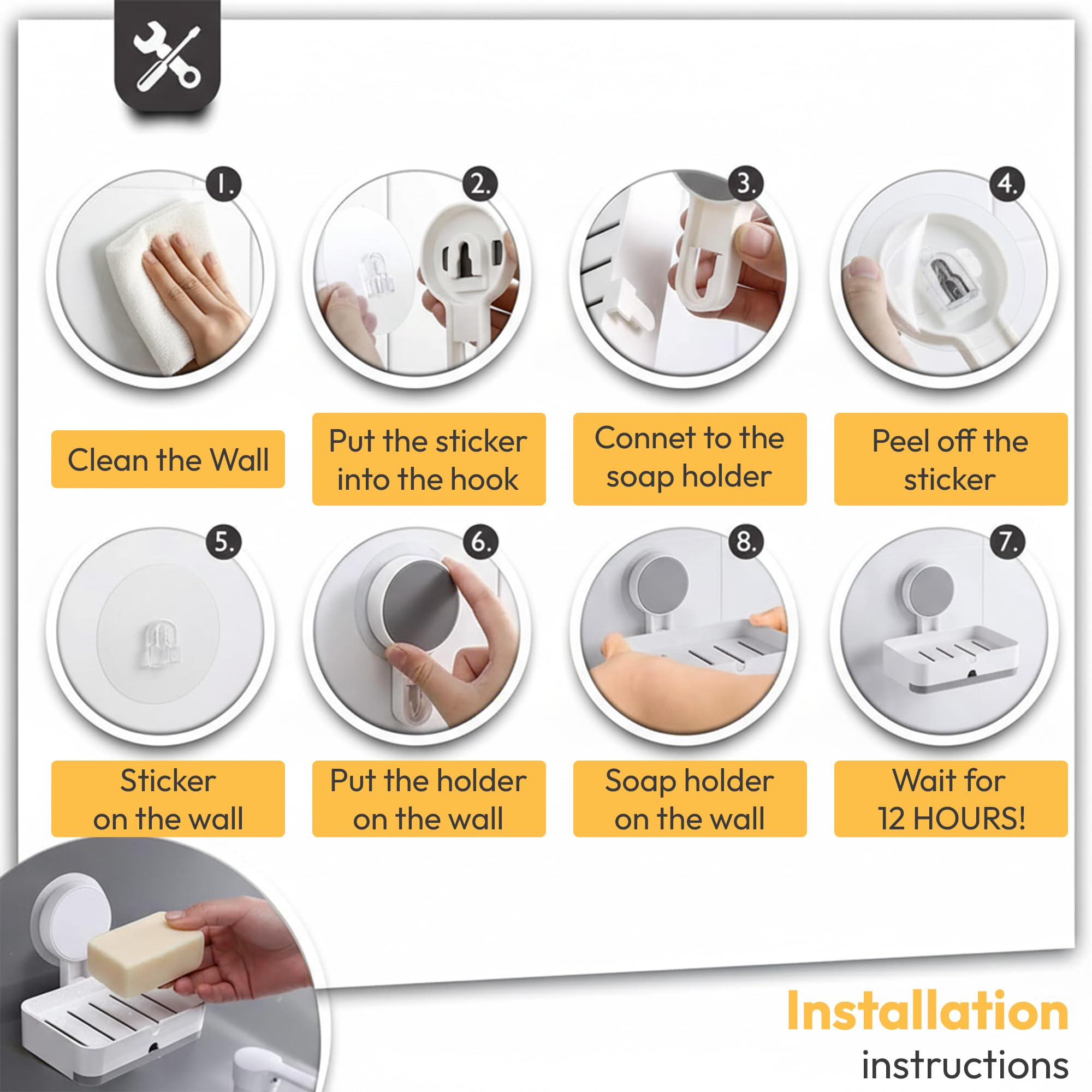 1.

Clean the Wall

2.

Put the sticker into the hook

3.

Connet to the soap holder

4.

Peel off the sticker

5.

Sticker on the wall

6.

Put the holder on the wall

8.

Soap holder on the wall

7.

Wait for 12 HOURS!

Installation

instructions